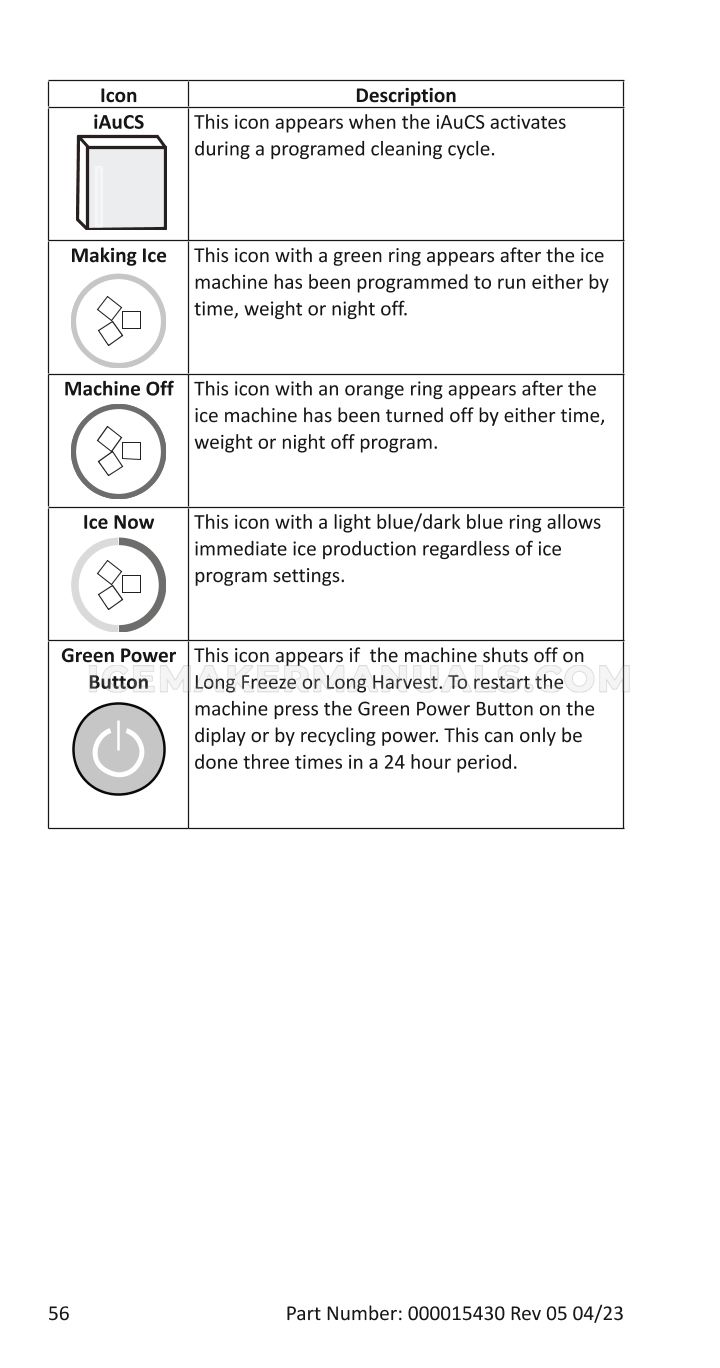 | Icon | Description |
|---|---|
| iAuCS | This icon appears when the iAuCS activates during a programed cleaning cycle. |
| Making Ice | This icon with a green ring appears after the ice machine has been programmed to run either by time, weight or night off. |
| Machine Off | This icon with an orange ring appears after the ice machine has been turned off by either time, weight or night off program. |
| Ice Now | This icon with a light blue/dark blue ring allows immediate ice production regardless of ice program settings. |
| Green Power Button | This icon appears if the machine shuts off on Long Freeze or Long Harvest. To restart the machine press the Green Power Button on the diplay or by recycling power. This can only be done three times in a 24 hour period. |

ICEMAKERMANUALS.COM

56 Part Number: 000015430 Rev 05 04/23