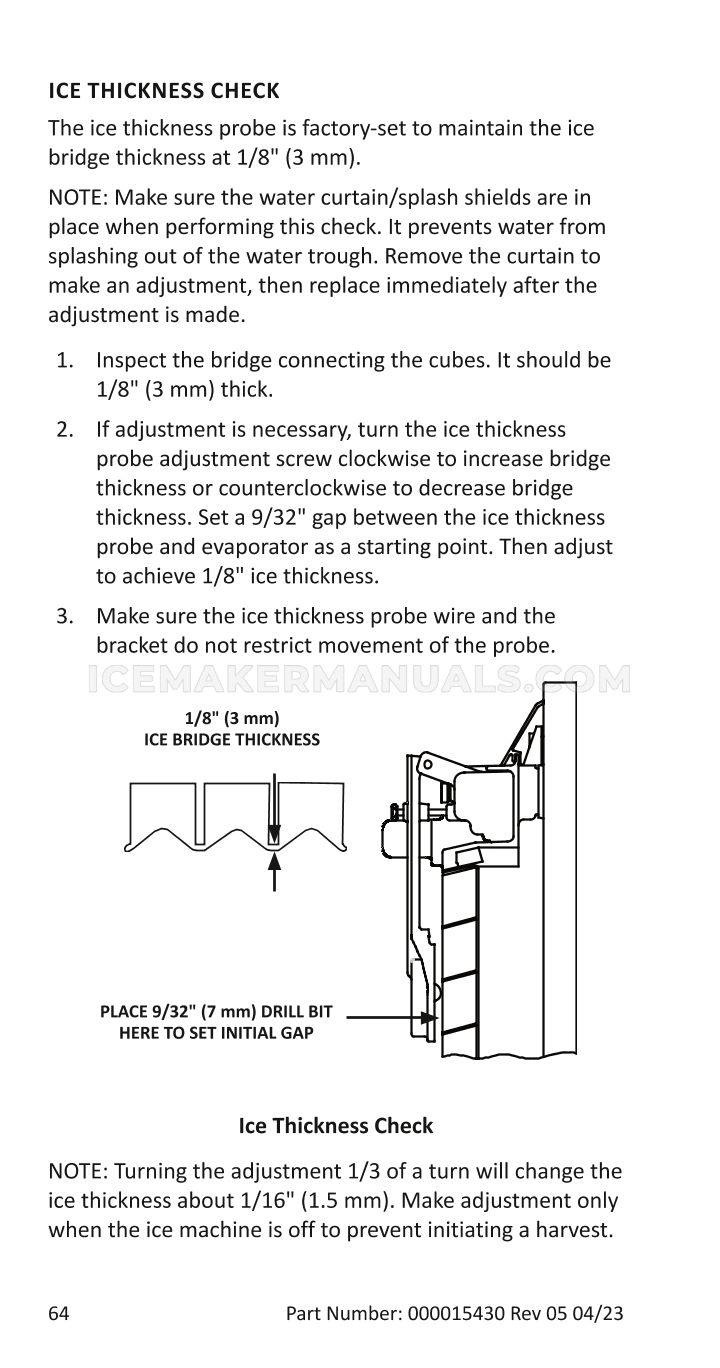 ICE THICKNESS CHECK

The ice thickness probe is factory-set to maintain the ice bridge thickness at 1/8" (3 mm).

NOTE: Make sure the water curtain/splash shields are in place when performing this check. It prevents water from splashing out of the water trough. Remove the curtain to make an adjustment, then replace immediately after the adjustment is made.

1. Inspect the bridge connecting the cubes. It should be 1/8" (3 mm) thick.

2. If adjustment is necessary, turn the ice thickness probe adjustment screw clockwise to increase bridge thickness or counterclockwise to decrease bridge thickness. Set a 9/32" gap between the ice thickness probe and evaporator as a starting point. Then adjust to achieve 1/8" ice thickness.

3. Make sure the ice thickness probe wire and the bracket do not restrict movement of the probe.

ICEMAKERMANUALS.COM

1/8" (3 mm)
ICE BRIDGE THICKNESS

PLACE 9/32" (7 mm) DRILL BIT HERE TO SET INITIAL GAP

Ice Thickness Check

NOTE: Turning the adjustment 1/3 of a turn will change the ice thickness about 1/16" (1.5 mm). Make adjustment only when the ice machine is off to prevent initiating a harvest.

64 Part Number: 000015430 Rev 05 04/23